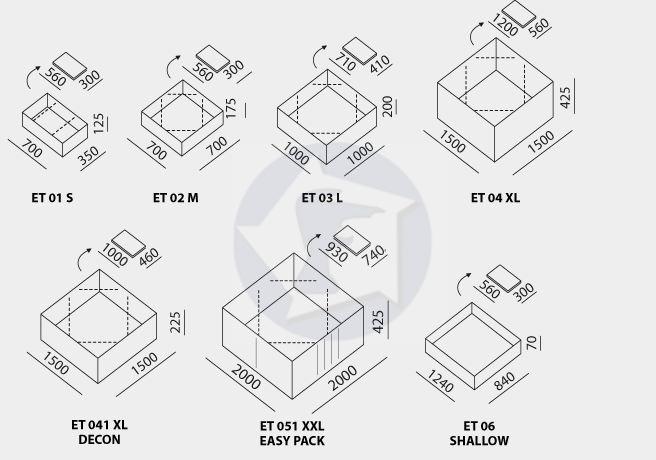 560 300
125
700 350
ET 01 S

560 300
175
700 700
ET 02 M

710 410
200
1000 1000
ET 03 L

1200 560
425
1500 1500
ET 04 XL

1000 460
225
1500 1500
ET 041 XL
DECON

930 740
425
2000 2000
ET 051 XXL
EASY PACK

560 300
70
1240 840
ET 06
SHALLOW